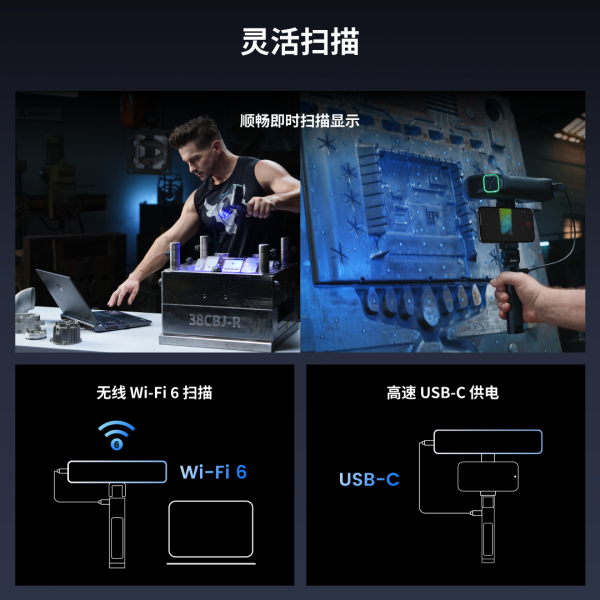 灵活扫描

顺畅即时扫描显示

38CBJ-R

无线 Wi-Fi 6 扫描

6

Wi-Fi 6

高速 USB-C 供电

USB-C